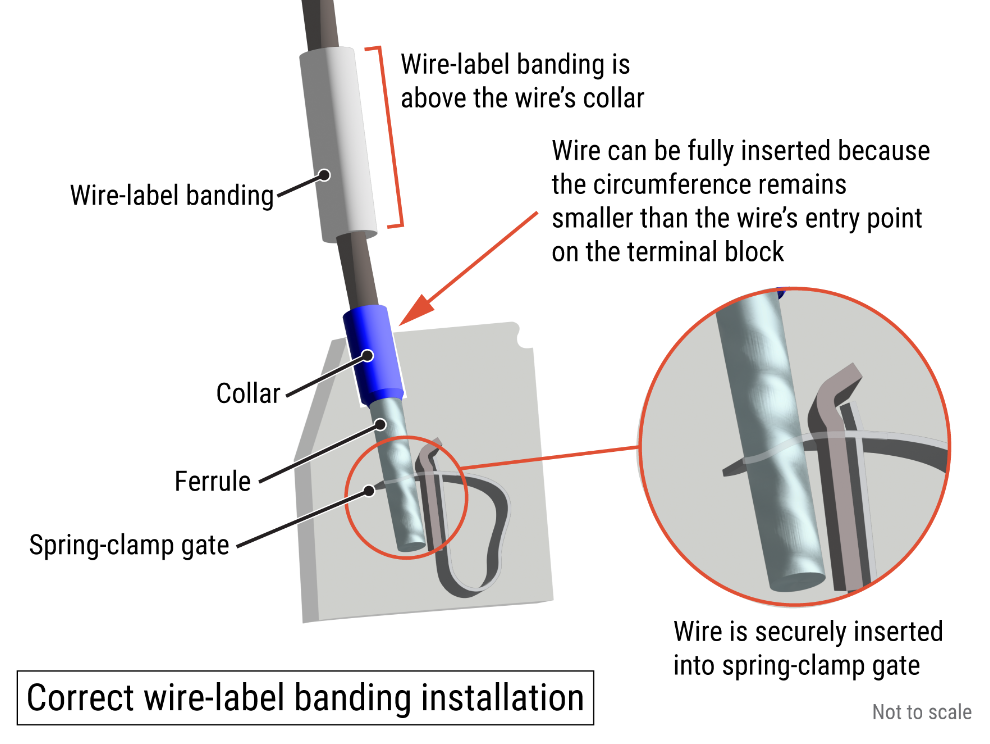 Wire-label banding is above the wire's collar

Wire can be fully inserted because the circumference remains smaller than the wire's entry point on the terminal block

Wire-label banding

Collar

Ferrule

Spring-clamp gate

Wire is securely inserted into spring-clamp gate

Correct wire-label banding installation

Not to scale